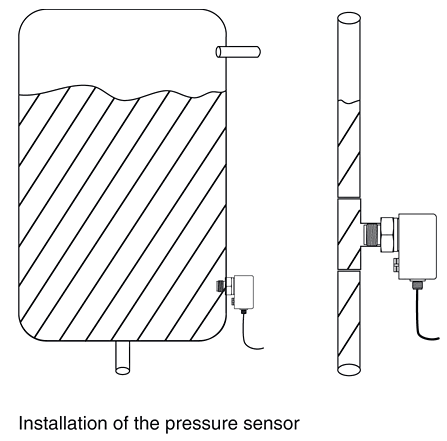 Installation of the pressure sensor